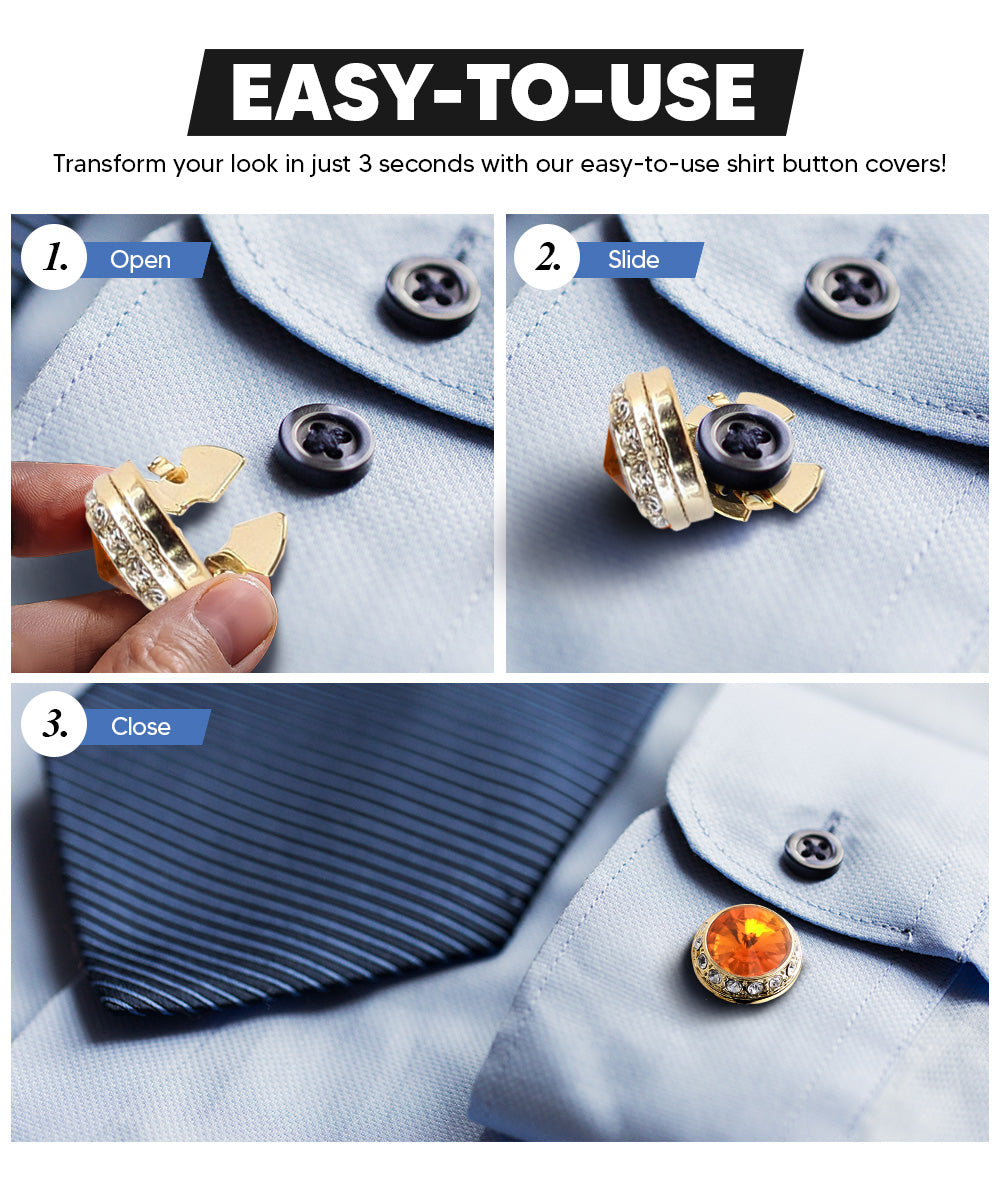 EASY-TO-USE

Transform your look in just 3 seconds with our easy-to-use shirt button covers!

1. Open

2. Slide

3. Close