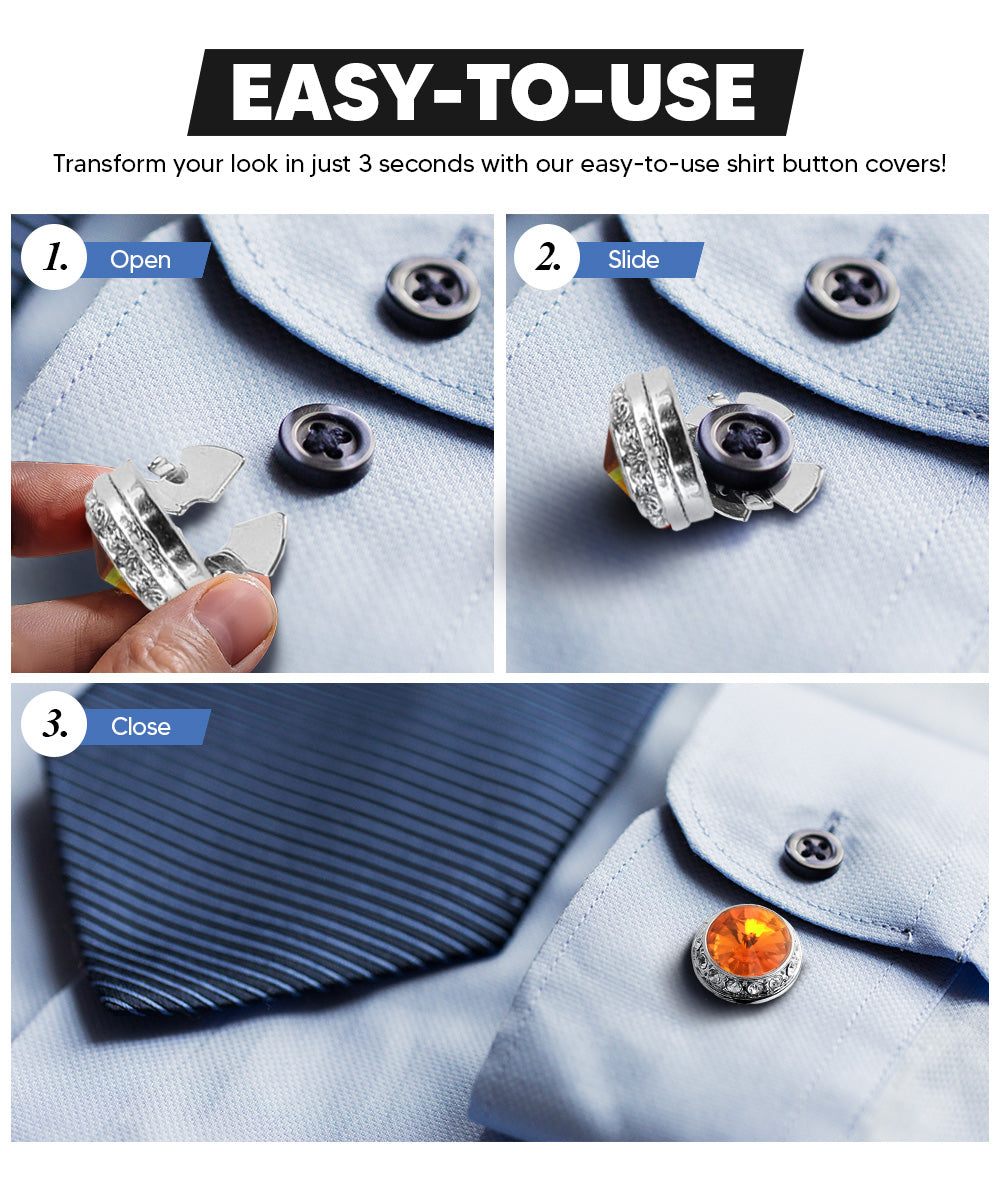 EASY-TO-USE

Transform your look in just 3 seconds with our easy-to-use shirt button covers!

1. Open

2. Slide

3. Close