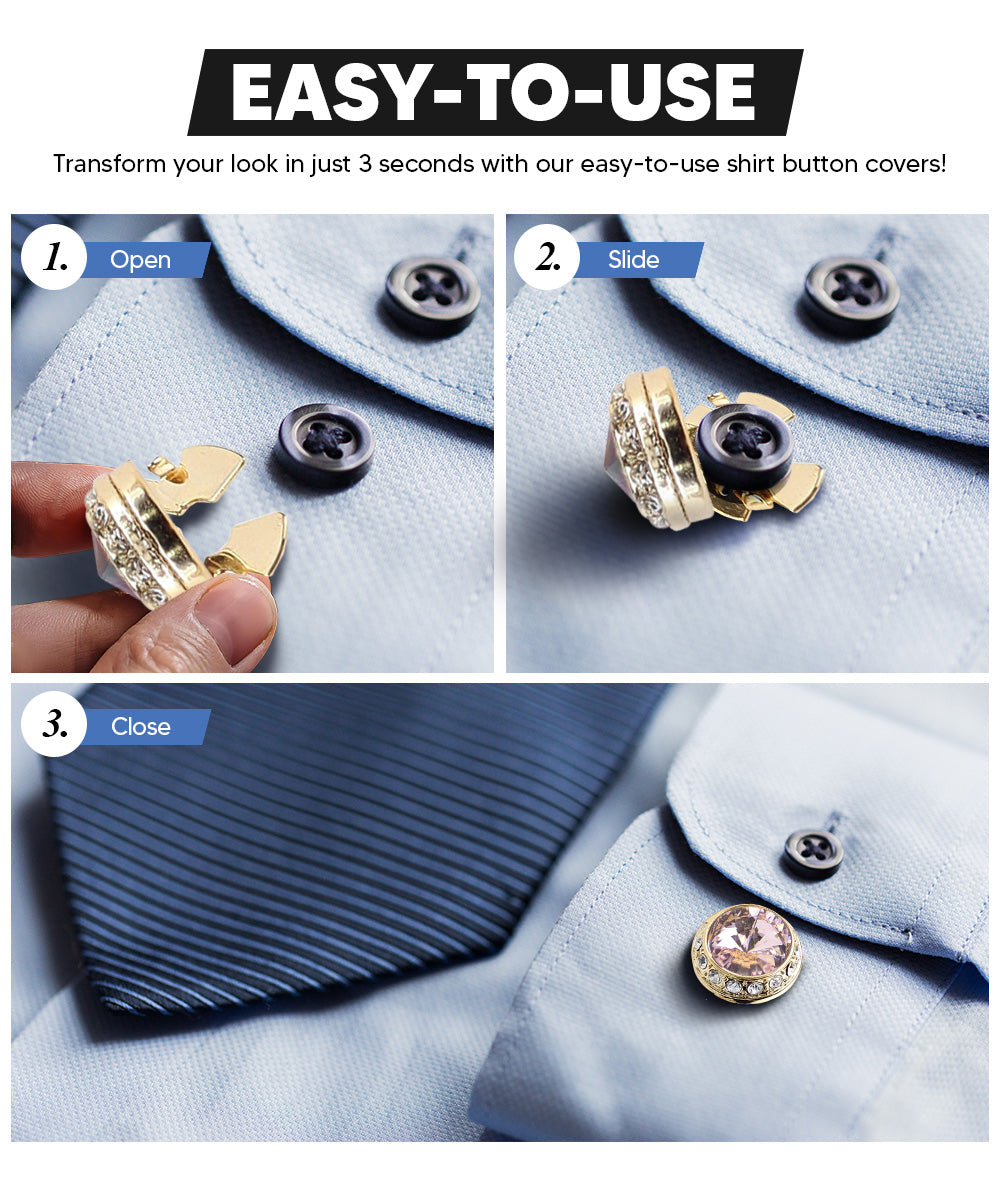 EASY-TO-USE

Transform your look in just 3 seconds with our easy-to-use shirt button covers!

1. Open

2. Slide

3. Close