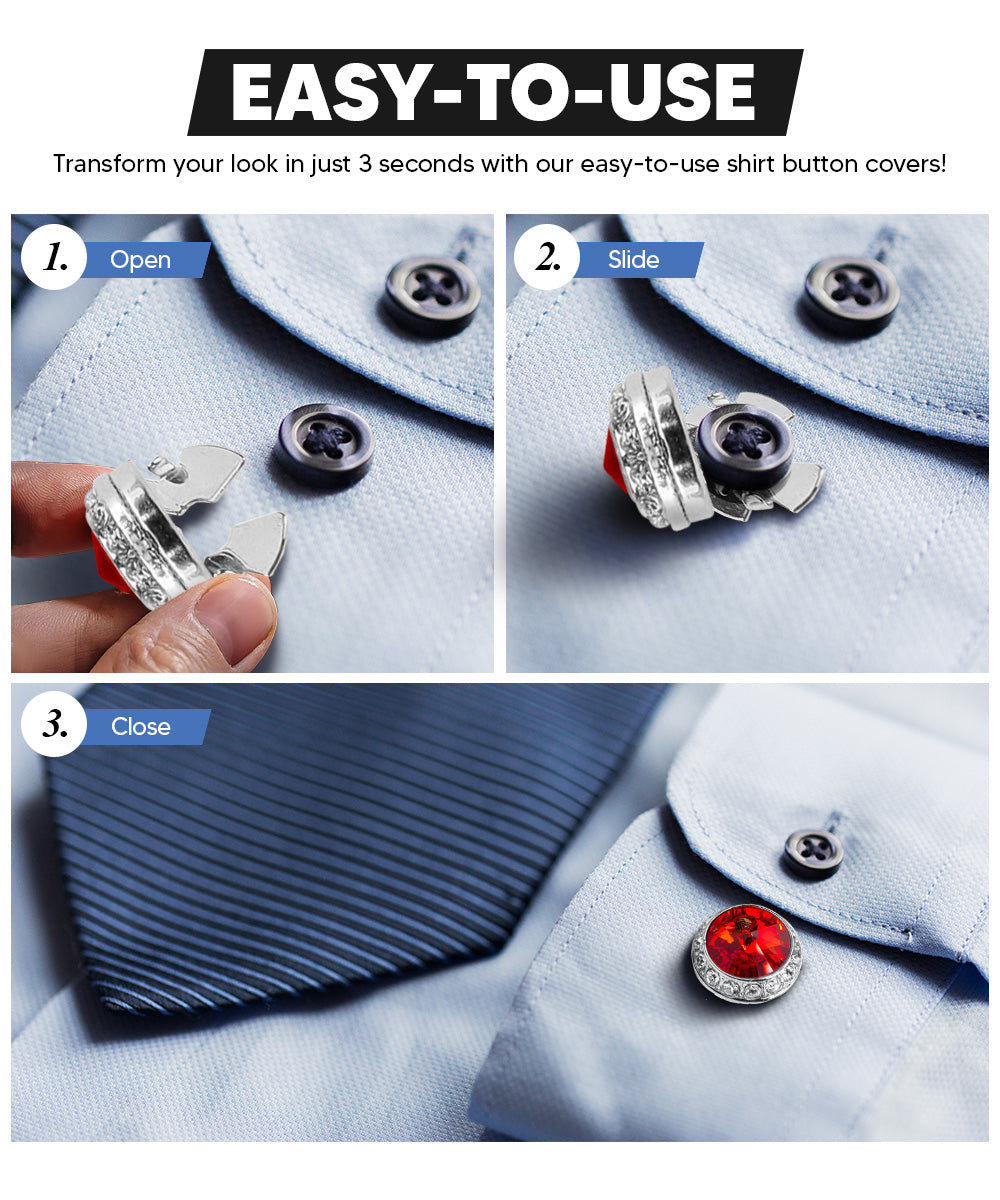 EASY-TO-USE

Transform your look in just 3 seconds with our easy-to-use shirt button covers!

1. Open

2. Slide

3. Close