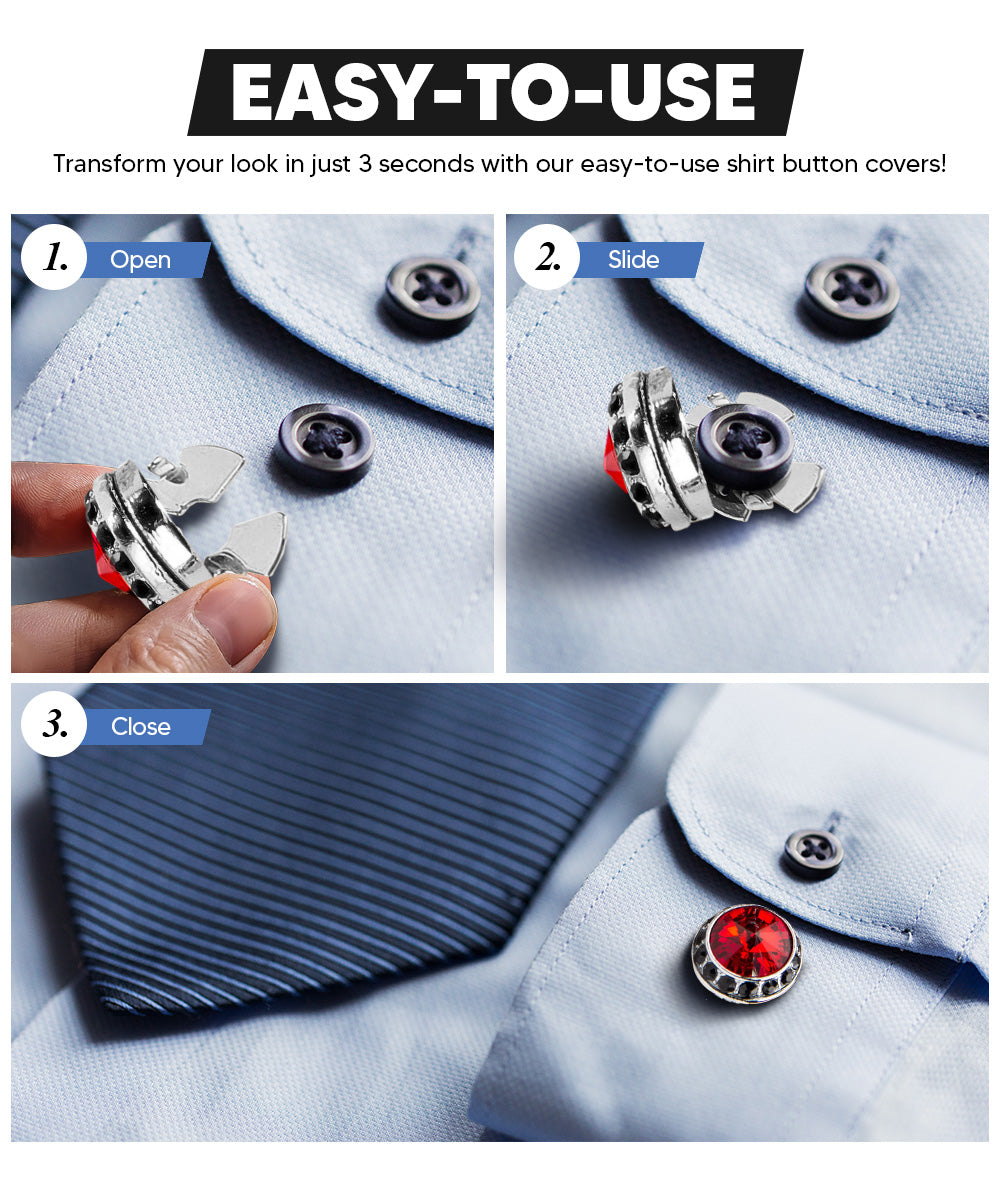 EASY-TO-USE

Transform your look in just 3 seconds with our easy-to-use shirt button covers!

1. Open

2. Slide

3. Close