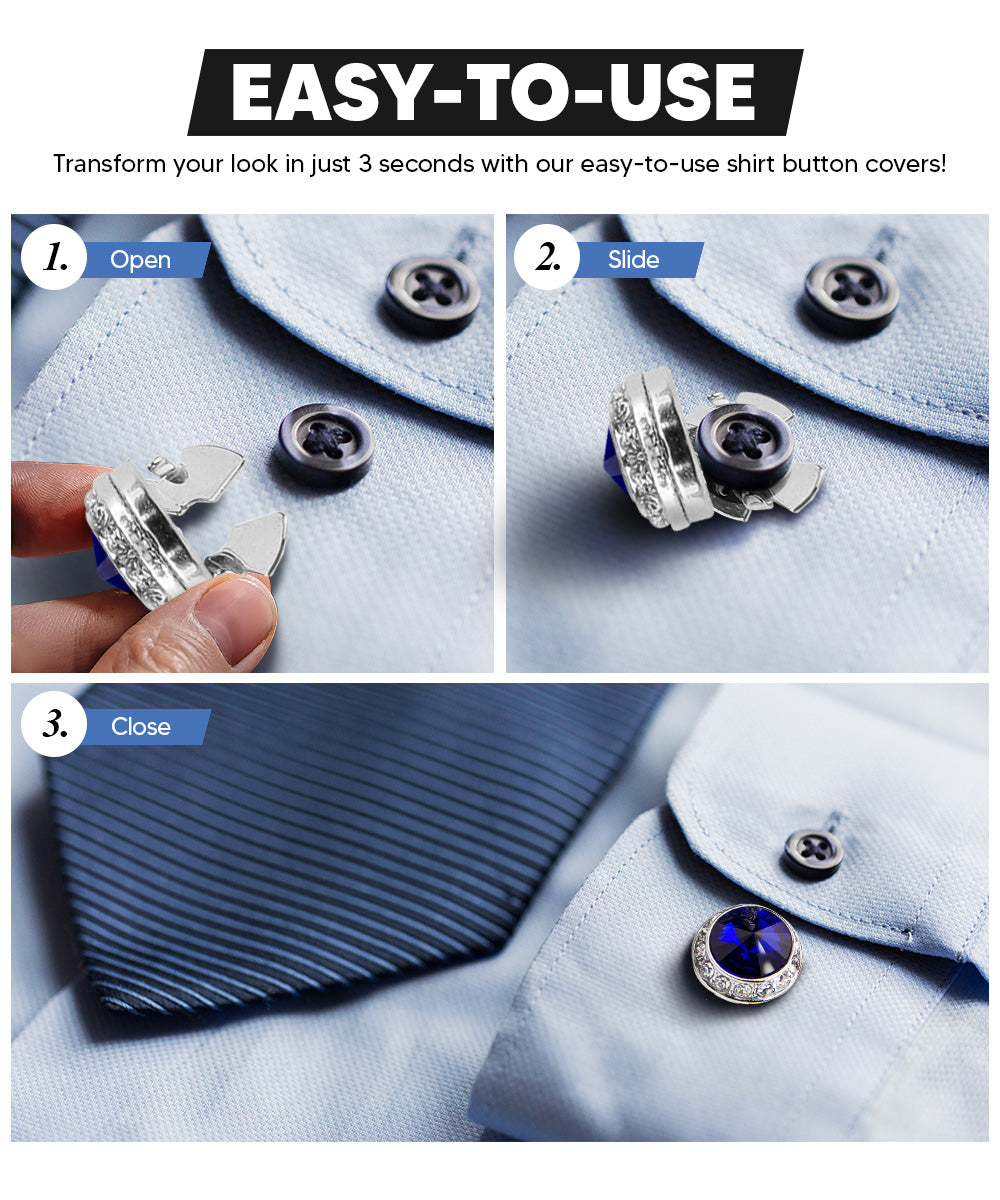 EASY-TO-USE

Transform your look in just 3 seconds with our easy-to-use shirt button covers!

1. Open

2. Slide

3. Close